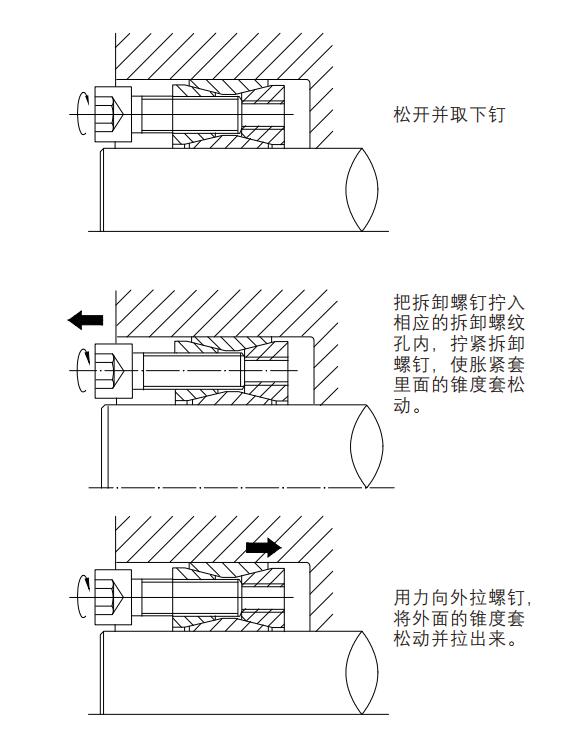 松开并取下钉

把拆卸螺钉拧入相应的拆卸螺纹孔内，拧紧拆卸螺钉，使胀紧套里面的锥度套松动。

用力向外拉螺钉，将外面的锥度套松动并拉出来。